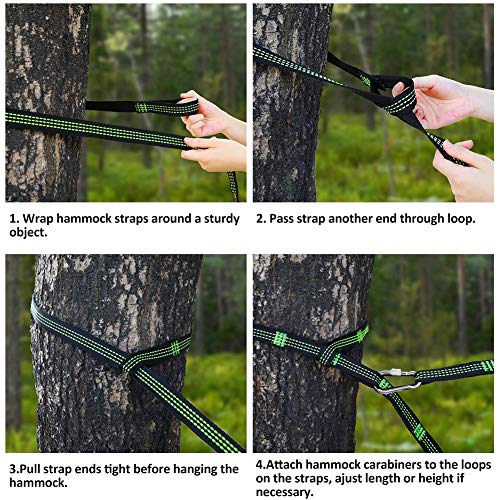 1. Wrap hammock straps around a sturdy object.

2. Pass strap another end through loop.

3.Pull strap ends tight before hanging the hammock.

4.Attach hammock carabiners to the loops on the straps, ajust length or height if necessary.