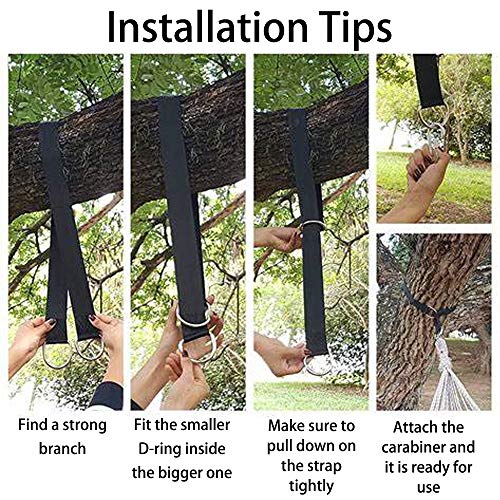 Installation Tips

Find a strong branch

Fit the smaller D-ring inside the bigger one

Make sure to pull down on the strap tightly

Attach the carabiner and it is ready for use