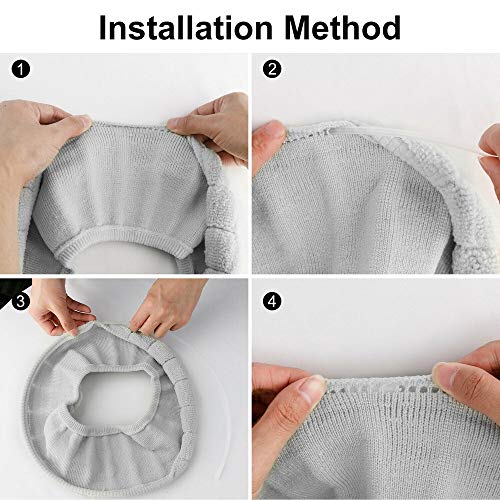 Installation Method

1

2

3

4