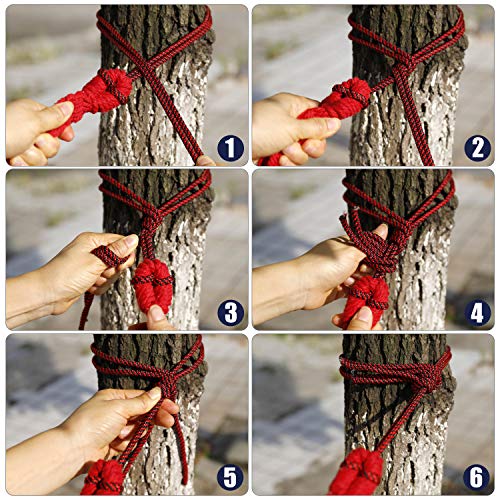 1
2
3
4
5
6