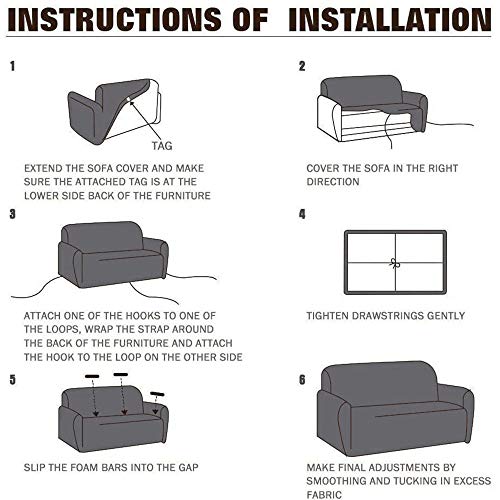 INSTRUCTIONS OF INSTALLATION

1

TAG

EXTEND THE SOFA COVER AND MAKE SURE THE ATTACHED TAG IS AT THE LOWER SIDE BACK OF THE FURNITURE

2

COVER THE SOFA IN THE RIGHT DIRECTION

3

ATTACH ONE OF THE HOOKS TO ONE OF THE LOOPS, WRAP THE STRAP AROUND THE BACK OF THE FURNITURE AND ATTACH THE HOOK TO THE LOOP ON THE OTHER SIDE

4

TIGHTEN DRAWSTRINGS GENTLY

5

SLIP THE FOAM BARS INTO THE GAP

6

MAKE FINAL ADJUSTMENTS BY SMOOTHING AND TUCKING IN EXCESS FABRIC