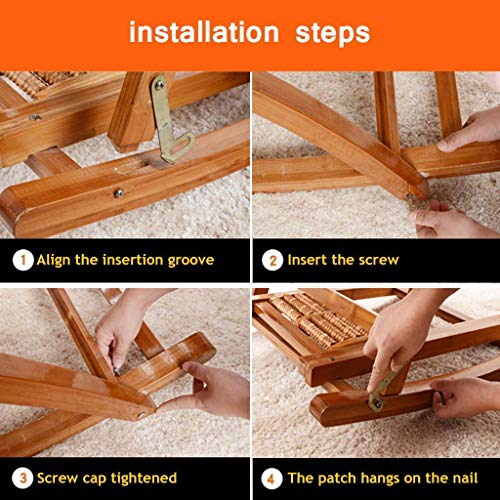 installation steps

1 Align the insertion groove

2 Insert the screw

3 Screw cap tightened

4 The patch hangs on the nail