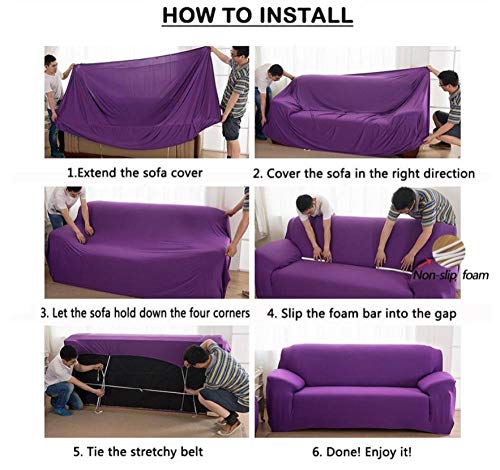 HOW TO INSTALL

1.Extend the sofa cover

2. Cover the sofa in the right direction

3. Let the sofa hold down the four corners

Non-slip foam

4. Slip the foam bar into the gap

5. Tie the stretchy belt

6. Done! Enjoy it!