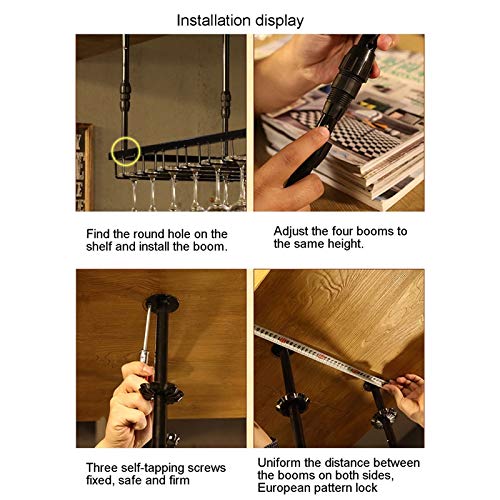 Installation display

Find the round hole on the shelf and install the boom.

Adjust the four booms to the same height.

Three self-tapping screws fixed, safe and firm

Uniform the distance between the booms on both sides, European pattern lock