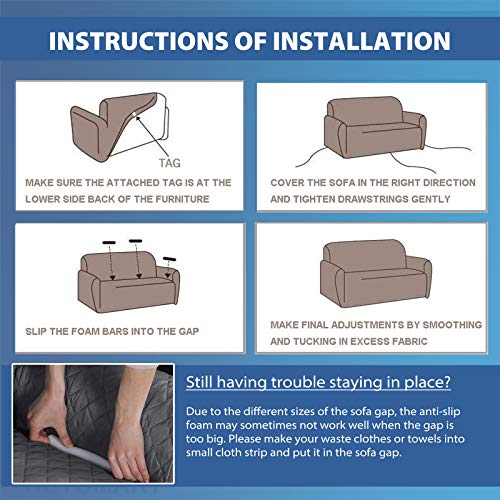 INSTRUCTIONS OF INSTALLATION

TAG

MAKE SURE THE ATTACHED TAG IS AT THE LOWER SIDE BACK OF THE FURNITURE

COVER THE SOFA IN THE RIGHT DIRECTION AND TIGHTEN DRAWSTRINGS GENTLY

SLIP THE FOAM BARS INTO THE GAP

MAKE FINAL ADJUSTMENTS BY SMOOTHING AND TUCKING IN EXCESS FABRIC

Still having trouble staying in place?

Due to the different sizes of the sofa gap, the anti-slip foam may sometimes not work well when the gap is too big. Please make your waste clothes or towels into small cloth strip and put it in the sofa gap.