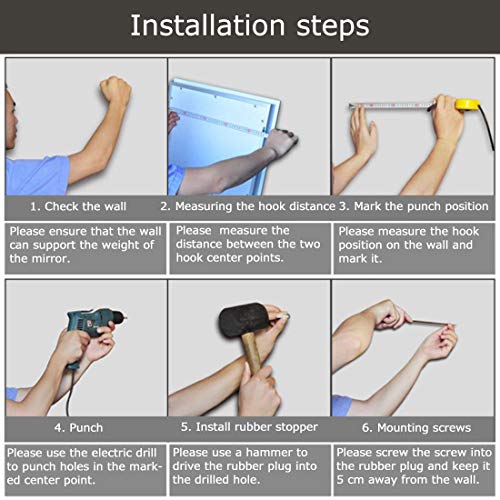 Installation steps

1. Check the wall

Please ensure that the wall can support the weight of the mirror.

2. Measuring the hook distance

Please measure the distance between the two hook center points.

3. Mark the punch position

Please measure the hook position on the wall and mark it.

4. Punch

Please use the electric drill to punch holes in the marked center point.

5. Install rubber stopper

Please use a hammer to drive the rubber plug into the drilled hole.

6. Mounting screws

Please screw the screw into the rubber plug and keep it 5 cm away from the wall.