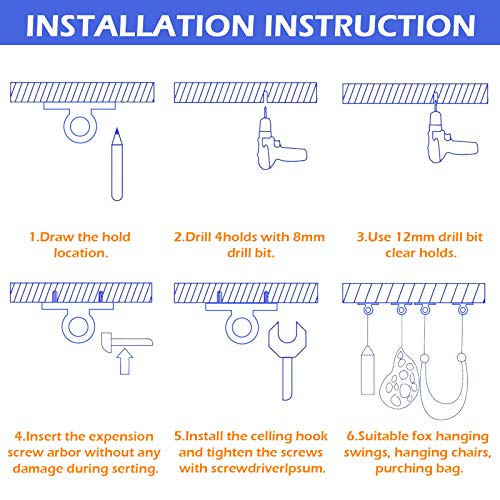 INSTALLATION INSTRUCTION

1.Draw the hold location.

2.Drill 4holds with 8mm drill bit.

3.Use 12mm drill bit clear holds.

4.Insert the expension screw arbor without any damage during serting.

5.Install the celling hook and tighten the screws with screwdriverlpsum.

6.Suitable fox hanging swings, hanging chairs, purching bag.