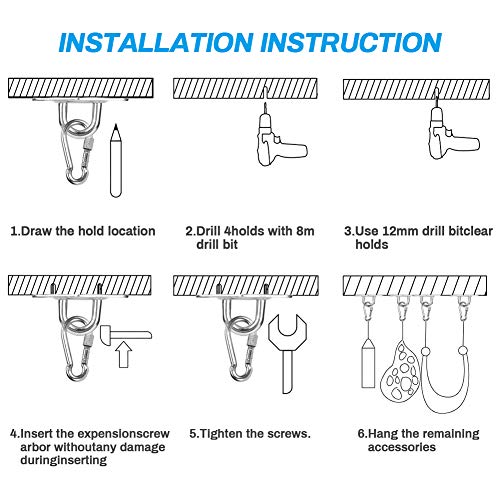 INSTALLATION INSTRUCTION

1.Draw the hold location

2.Drill 4holds with 8m drill bit

3.Use 12mm drill bitclear holds

4.Insert the expensionscrew arbor withoutany damage duringinserting

5.Tighten the screws.

6.Hang the remaining accessories