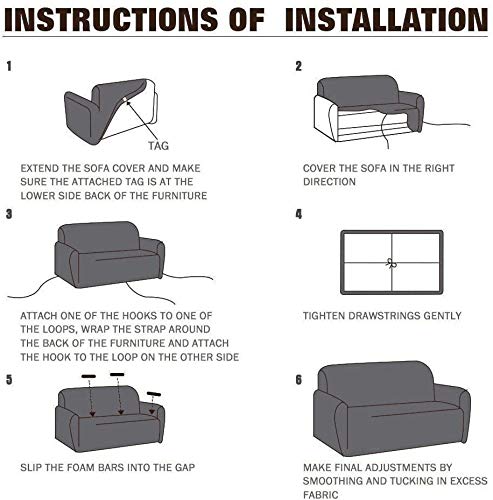 INSTRUCTIONS OF INSTALLATION

1

TAG

EXTEND THE SOFA COVER AND MAKE SURE THE ATTACHED TAG IS AT THE LOWER SIDE BACK OF THE FURNITURE

2

COVER THE SOFA IN THE RIGHT DIRECTION

3

ATTACH ONE OF THE HOOKS TO ONE OF THE LOOPS, WRAP THE STRAP AROUND THE BACK OF THE FURNITURE AND ATTACH THE HOOK TO THE LOOP ON THE OTHER SIDE

4

TIGHTEN DRAWSTRINGS GENTLY

5

SLIP THE FOAM BARS INTO THE GAP

6

MAKE FINAL ADJUSTMENTS BY SMOOTHING AND TUCKING IN EXCESS FABRIC