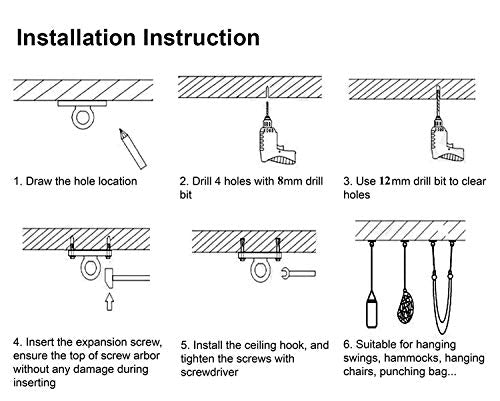 Installation Instruction

1. Draw the hole location

2. Drill 4 holes with 8mm drill bit

3. Use 12mm drill bit to clear holes

4. Insert the expansion screw, ensure the top of screw arbor without any damage during inserting

5. Install the ceiling hook, and tighten the screws with screwdriver

6. Suitable for hanging swings, hammocks, hanging chairs, punching bag...