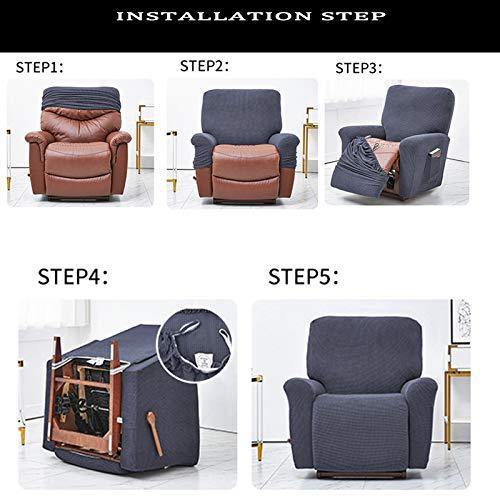 INSTALLATION STEP

STEP1:

STEP2:

STEP3:

STEP4:

STEP5: