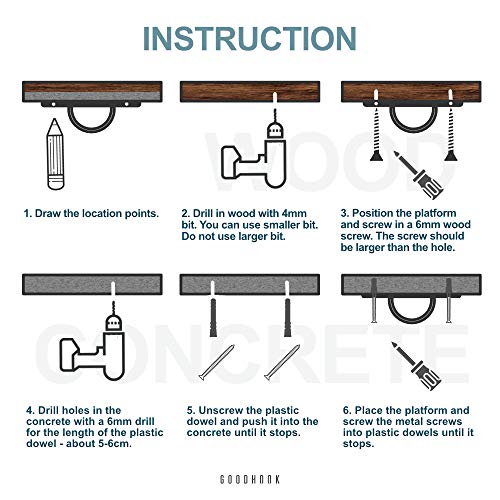 INSTRUCTION

WOOD

1. Draw the location points.

2. Drill in wood with 4mm bit. You can use smaller bit. Do not use larger bit.

3. Position the platform and screw in a 6mm wood screw. The screw should be larger than the hole.

CONCRETE

4. Drill holes in the concrete with a 6mm drill for the length of the plastic dowel - about 5-6cm.

5. Unscrew the plastic dowel and push it into the concrete until it stops.

6. Place the platform and screw the metal screws into plastic dowels until it stops.

GOODHOOK