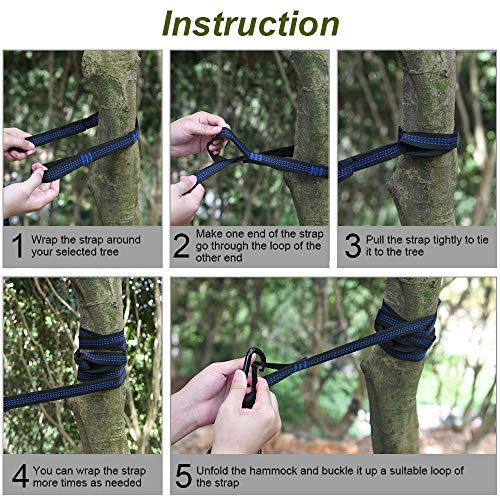 Instruction

1 Wrap the strap around your selected tree

2 Make one end of the strap go through the loop of the other end

3 Pull the strap tightly to tie it to the tree

4 You can wrap the strap more times as needed

5 Unfold the hammock and buckle it up a suitable loop of the strap