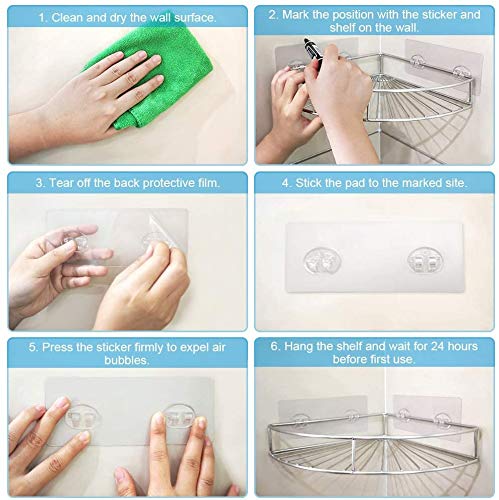 1. Clean and dry the wall surface.

2. Mark the position with the sticker and shelf on the wall.

3. Tear off the back protective film.

4. Stick the pad to the marked site.

5. Press the sticker firmly to expel air bubbles.

6. Hang the shelf and wait for 24 hours before first use.