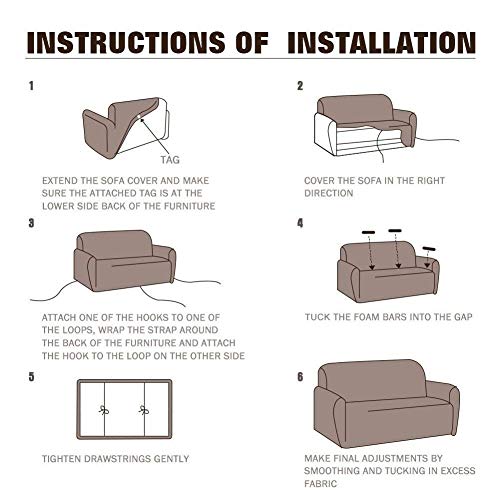 INSTRUCTIONS OF INSTALLATION

1

TAG

EXTEND THE SOFA COVER AND MAKE SURE THE ATTACHED TAG IS AT THE LOWER SIDE BACK OF THE FURNITURE

2

COVER THE SOFA IN THE RIGHT DIRECTION

3

ATTACH ONE OF THE HOOKS TO ONE OF THE LOOPS, WRAP THE STRAP AROUND THE BACK OF THE FURNITURE AND ATTACH THE HOOK TO THE LOOP ON THE OTHER SIDE

4

TUCK THE FOAM BARS INTO THE GAP

5

TIGHTEN DRAWSTRINGS GENTLY

6

MAKE FINAL ADJUSTMENTS BY SMOOTHING AND TUCKING IN EXCESS FABRIC