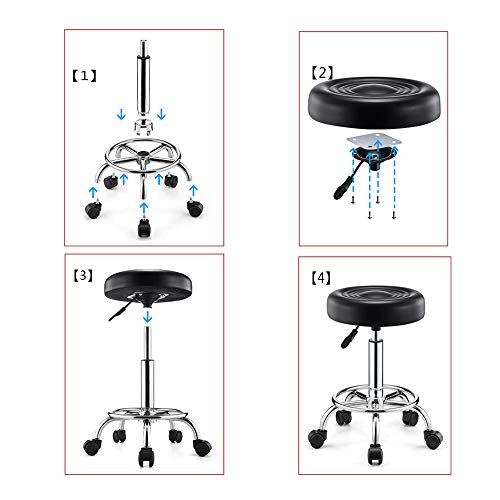 【1】

【2】

【3】

【4】