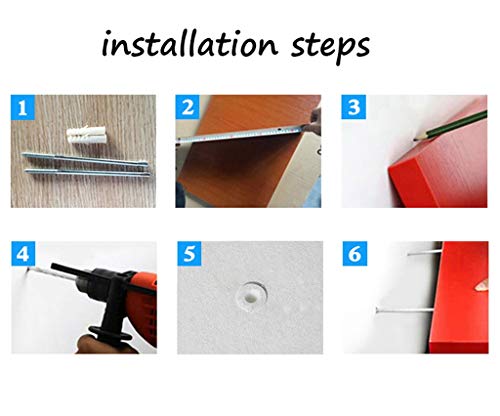 installation steps

1

2

3

4

5

6