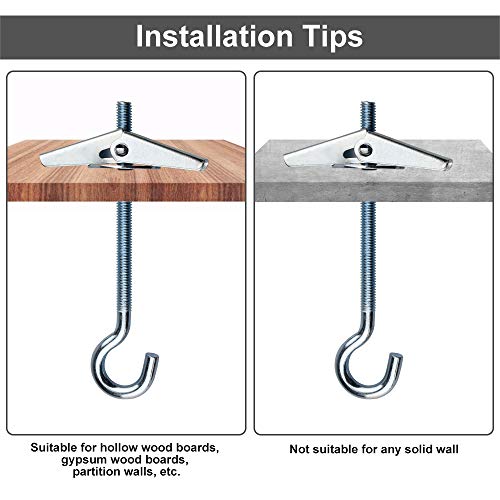 Installation Tips

Suitable for hollow wood boards, gypsum wood boards, partition walls, etc.

Not suitable for any solid wall