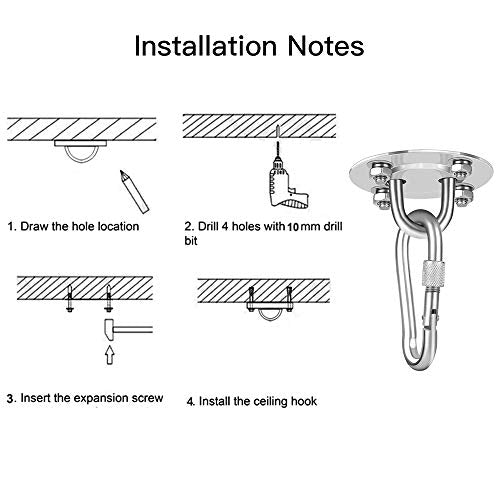 Installation Notes

1. Draw the hole location

2. Drill 4 holes with 10 mm drill bit

3. Insert the expansion screw

4. Install the ceiling hook