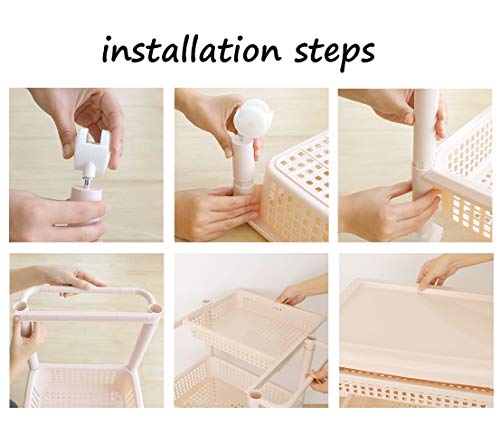 installation steps