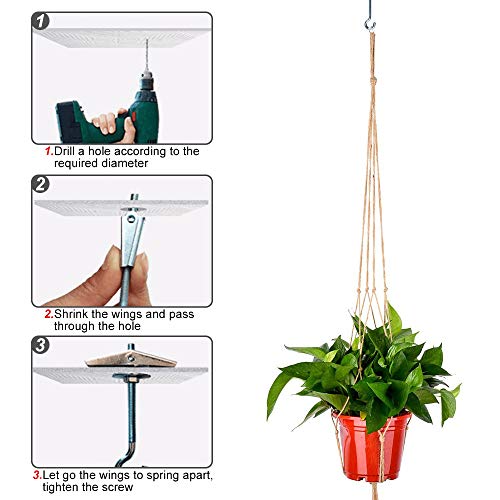 1

1.Drill a hole according to the required diameter

2

2.Shrink the wings and pass through the hole

3

3.Let go the wings to spring apart, tighten the screw