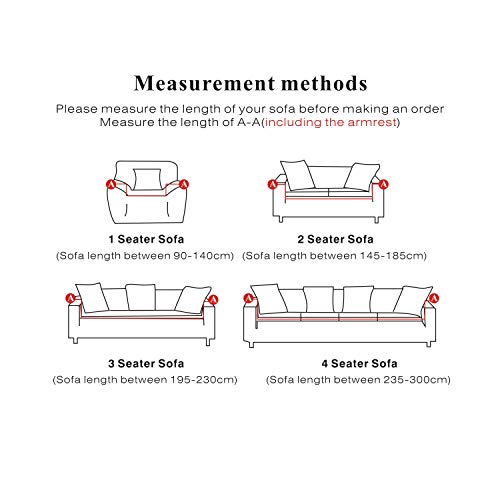 Measurement methods

Please measure the length of your sofa before making an order
Measure the length of A-A(including the armrest)

A A

1 Seater Sofa
(Sofa length between 90-140cm)

A A

2 Seater Sofa
(Sofa length between 145-185cm)

A A

3 Seater Sofa
(Sofa length between 195-230cm)

A A

4 Seater Sofa
(Sofa length between 235-300cm)